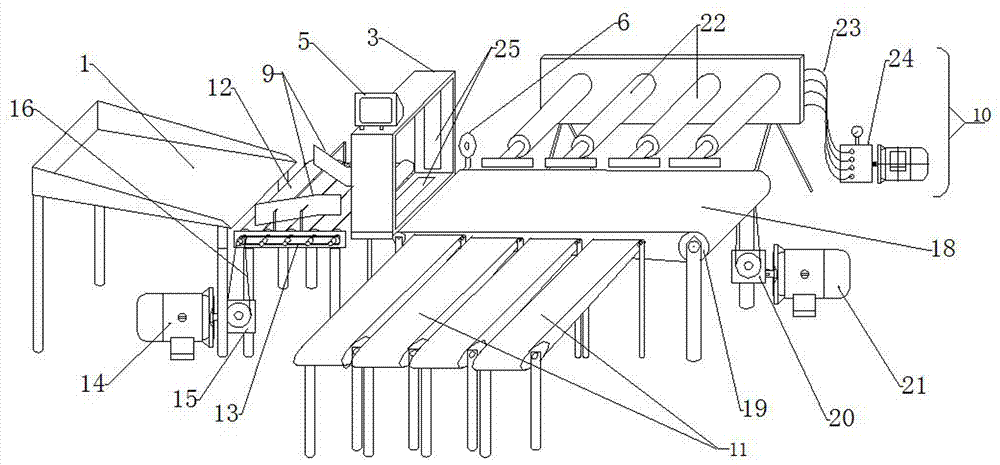 1
16
12
9
5
3
25
6
22
23
24
10
18
14
15
13
19
20
21
11